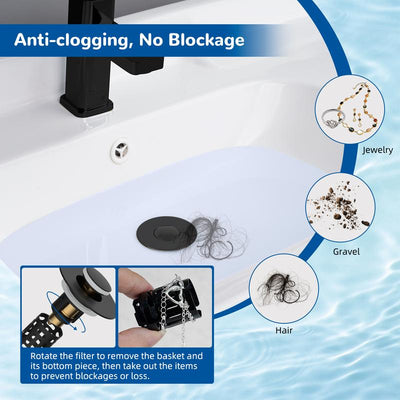 Anti-clogging, No Blockage

Jewelry

Gravel

Hair

Rotate the filter to remove the basket and its bottom piece, then take out the items to prevent blockages or loss.